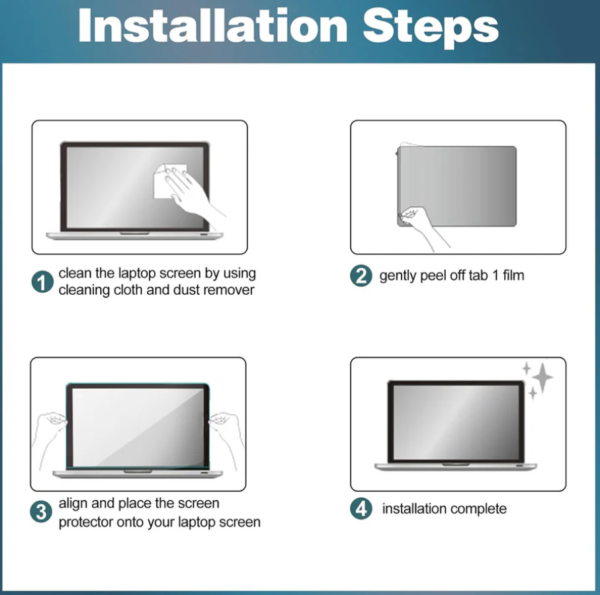 Installation Steps

1 clean the laptop screen by using cleaning cloth and dust remover

2 gently peel off tab 1 film

3 align and place the screen protector onto your laptop screen

4 installation complete