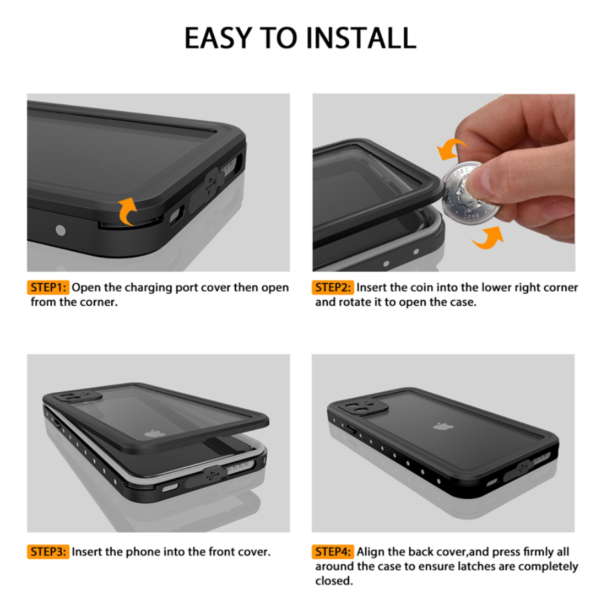 EASY TO INSTALL

STEP1: Open the charging port cover then open from the corner.

STEP2: Insert the coin into the lower right corner and rotate it to open the case.

STEP3: Insert the phone into the front cover.

STEP4: Align the back cover,and press firmly all around the case to ensure latches are completely closed.