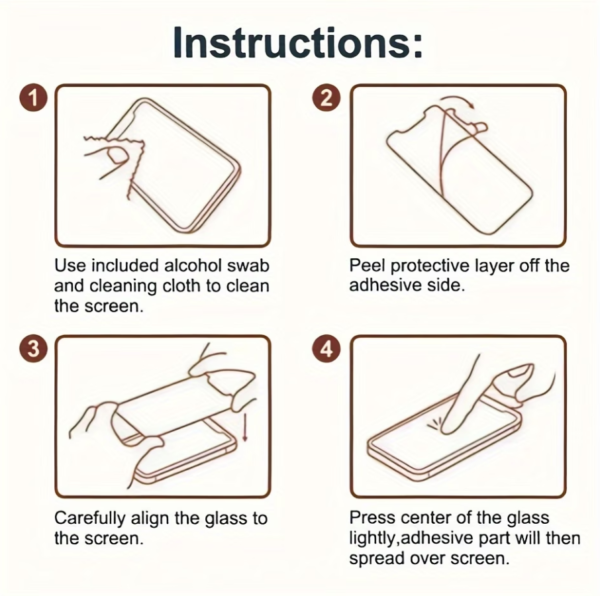 Instructions:

1

Use included alcohol swab and cleaning cloth to clean the screen.

2

Peel protective layer off the adhesive side.

3

Carefully align the glass to the screen.

4

Press center of the glass lightly,adhesive part will then spread over screen.