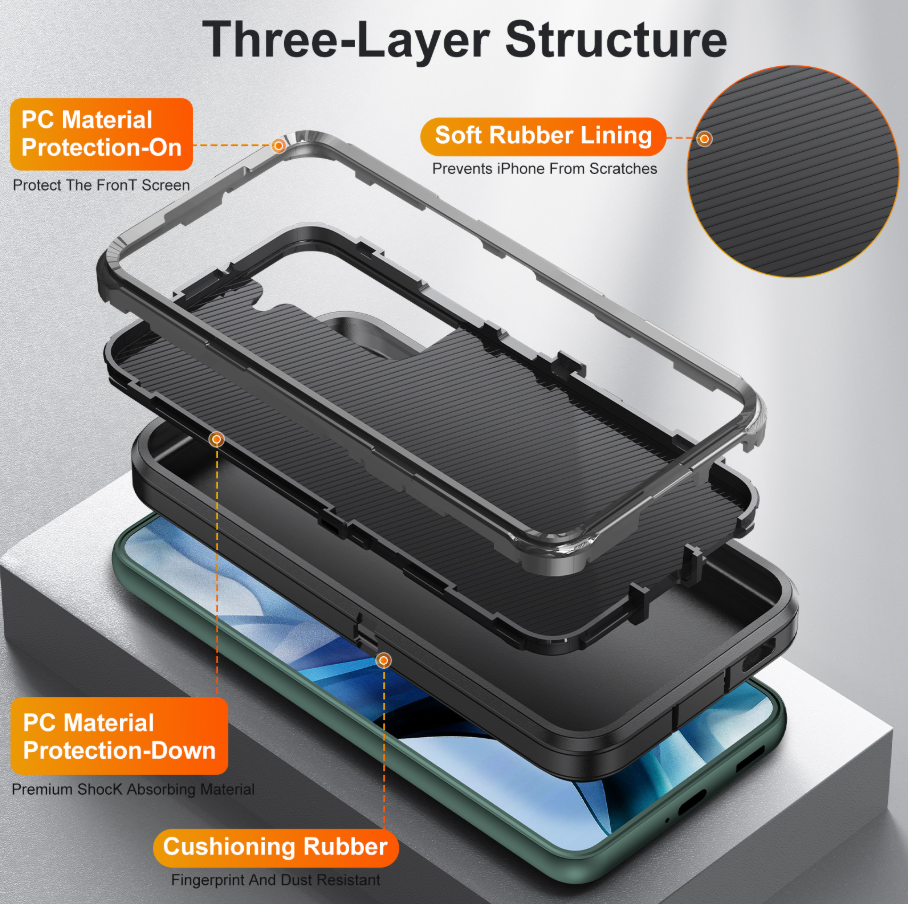 Three-Layer Structure

PC Material Protection-On
Protect The FronT Screen

Soft Rubber Lining
Prevents iPhone From Scratches

PC Material Protection-Down
Premium ShocK Absorbing Material

Cushioning Rubber
Fingerprint And Dust Resistant